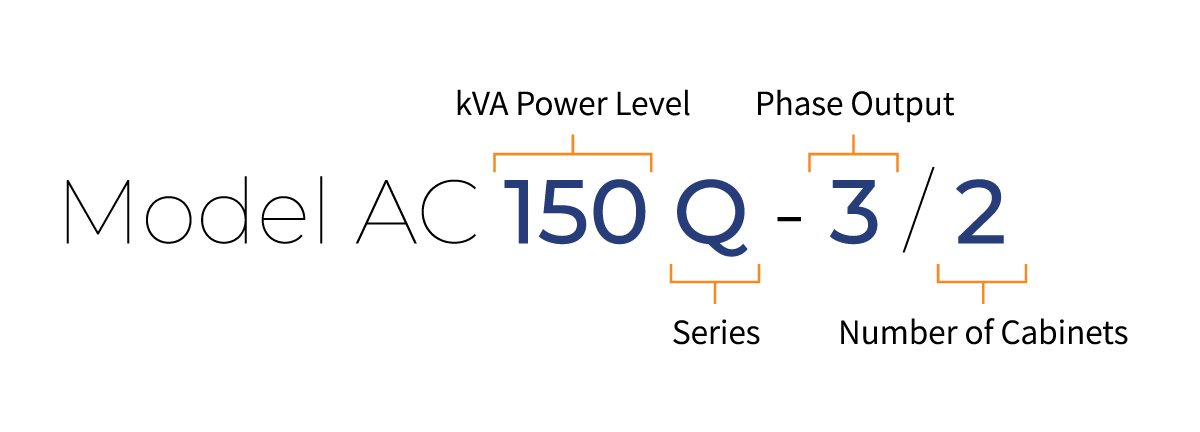 kVA Power Level
Phase Output

Model AC 150 Q - 3 / 2

Series
Number of Cabinets